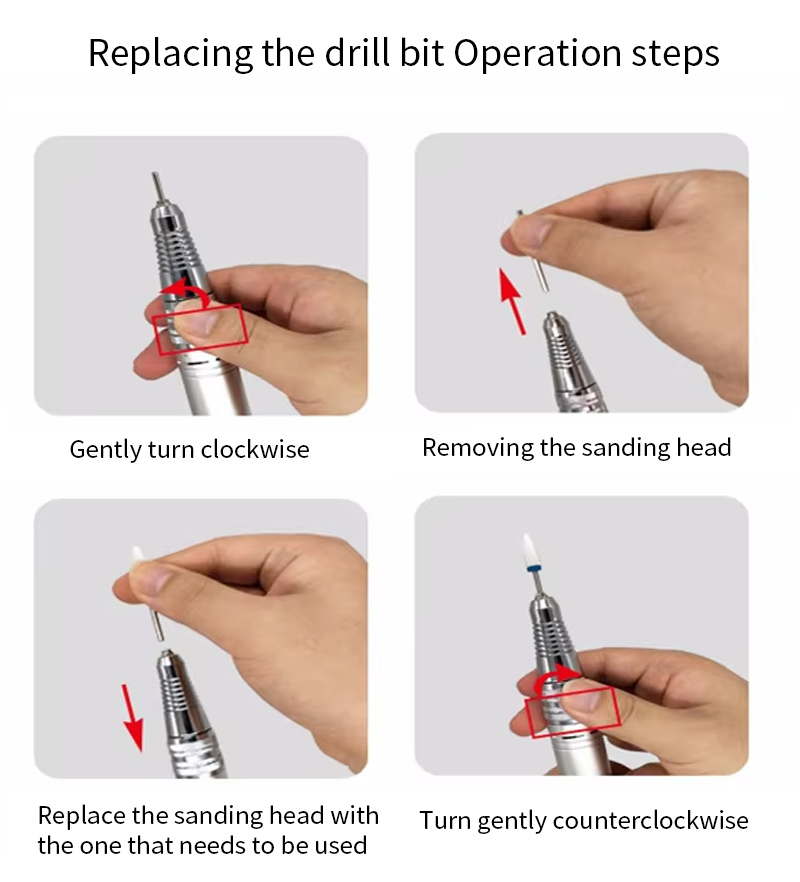 Replacing the drill bit Operation steps

Gently turn clockwise

Removing the sanding head

Replace the sanding head with the one that needs to be used

Turn gently counterclockwise